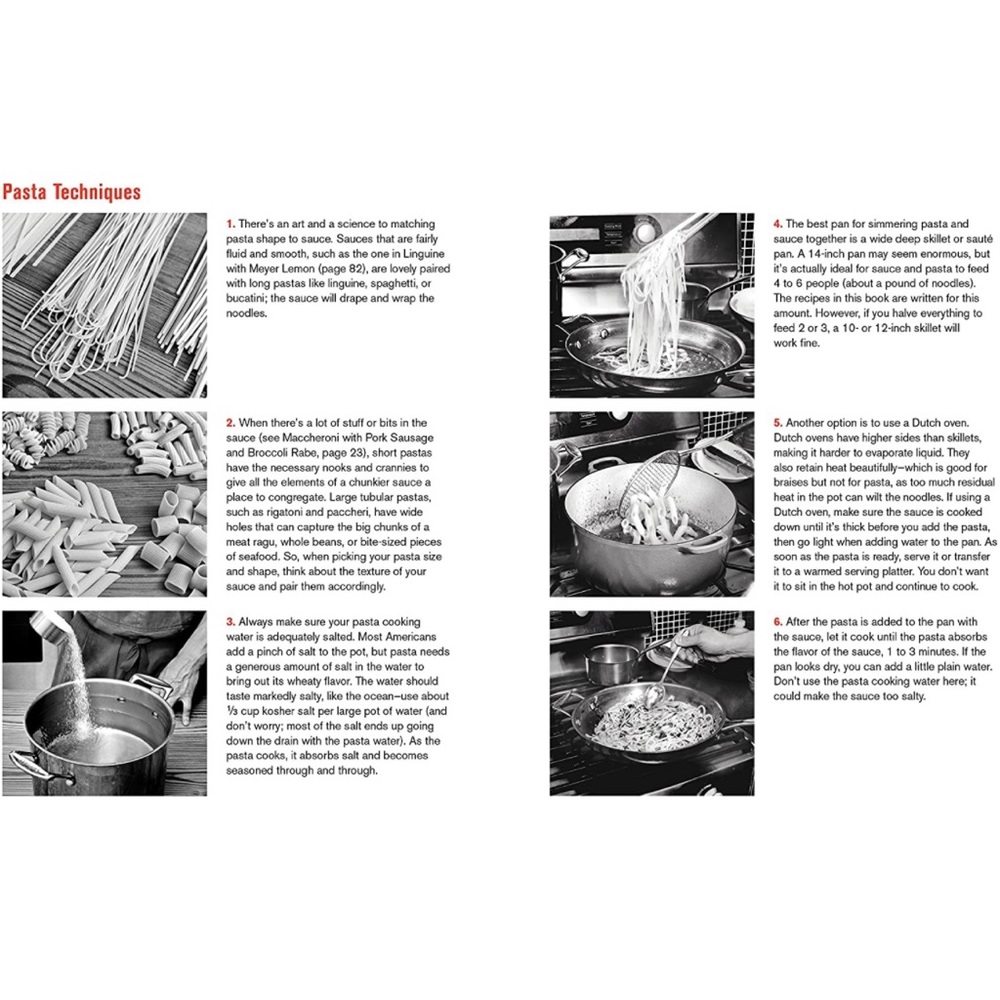 Pasta Techniques

1. There's an art and a science to matching pasta shape to sauce. Sauces that are fairly fluid and smooth, such as the one in Linguine with Meyer Lemon (page 82), are lovely paired with long pastas like linguine, spaghetti, or bucatini; the sauce will drape and wrap the noodles.

2. When there's a lot of stuff or bits in the sauce (see Maccheroni with Pork Sausage and Broccoli Rabe, page 23), short pastas have the necessary nooks and crannies to give all the elements of a chunkier sauce a place to congregate. Large tubular pastas, such as rigatoni and paccheri, have wide holes that can capture the big chunks of a meat ragu, whole beans, or bite-sized pieces of seafood. So, when picking your pasta size and shape, think about the texture of your sauce and pair them accordingly.

3. Always make sure your pasta cooking water is adequately salted. Most Americans add a pinch of salt to the pot, but pasta needs a generous amount of salt in the water to bring out its wheaty flavor. The water should taste markedly salty, like the ocean–use about ⅓ cup kosher salt per large pot of water (and don't worry; most of the salt ends up going down the drain with the pasta water). As the pasta cooks, it absorbs salt and becomes seasoned through and through.

4. The best pan for simmering pasta and sauce together is a wide deep skillet or sauté pan. A 14-inch pan may seem enormous, but it's actually ideal for sauce and pasta to feed 4 to 6 people (about a pound of noodles). The recipes in this book are written for this amount. However, if you halve everything to feed 2 or 3, a 10- or 12-inch skillet will work fine.

5. Another option is to use a Dutch oven. Dutch ovens have higher sides than skillets, making it harder to evaporate liquid. They also retain heat beautifully–which is good for braises but not for pasta, as too much residual heat in the pot can wilt the noodles. If using a Dutch oven, make sure the sauce is cooked down until it's thick before you add the pasta, then go light when adding water to the pan. As soon as the pasta is ready, serve it or transfer it to a warmed serving platter. You don't want it to sit in the hot pot and continue to cook.

6. After the pasta is added to the pan with the sauce, let it cook until the pasta absorbs the flavor of the sauce, 1 to 3 minutes. If the pan looks dry, you can add a little plain water. Don't use the pasta cooking water here; it could make the sauce too salty.